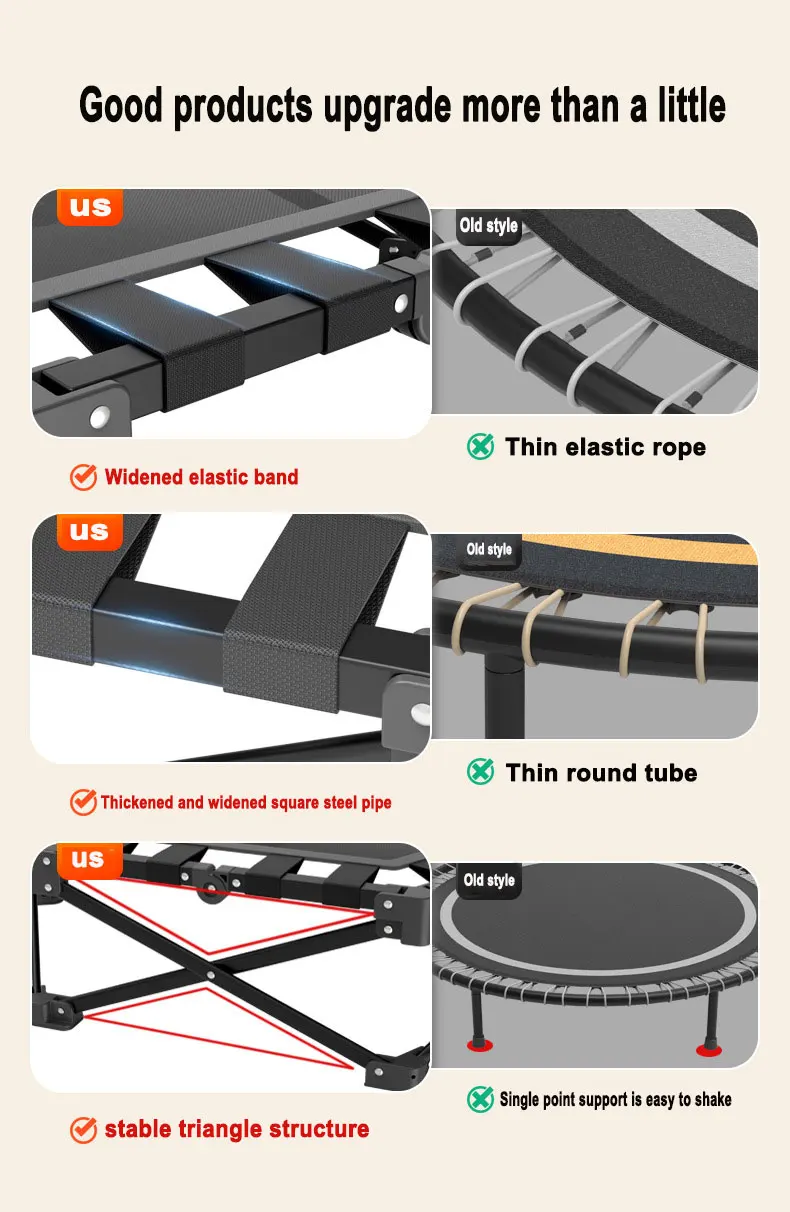 Good products upgrade more than a little

us

Old style

Thin elastic rope

Widened elastic band

us

Old style

Thin round tube

Thickened and widened square steel pipe

us

Old style

Single point support is easy to shake

stable triangle structure